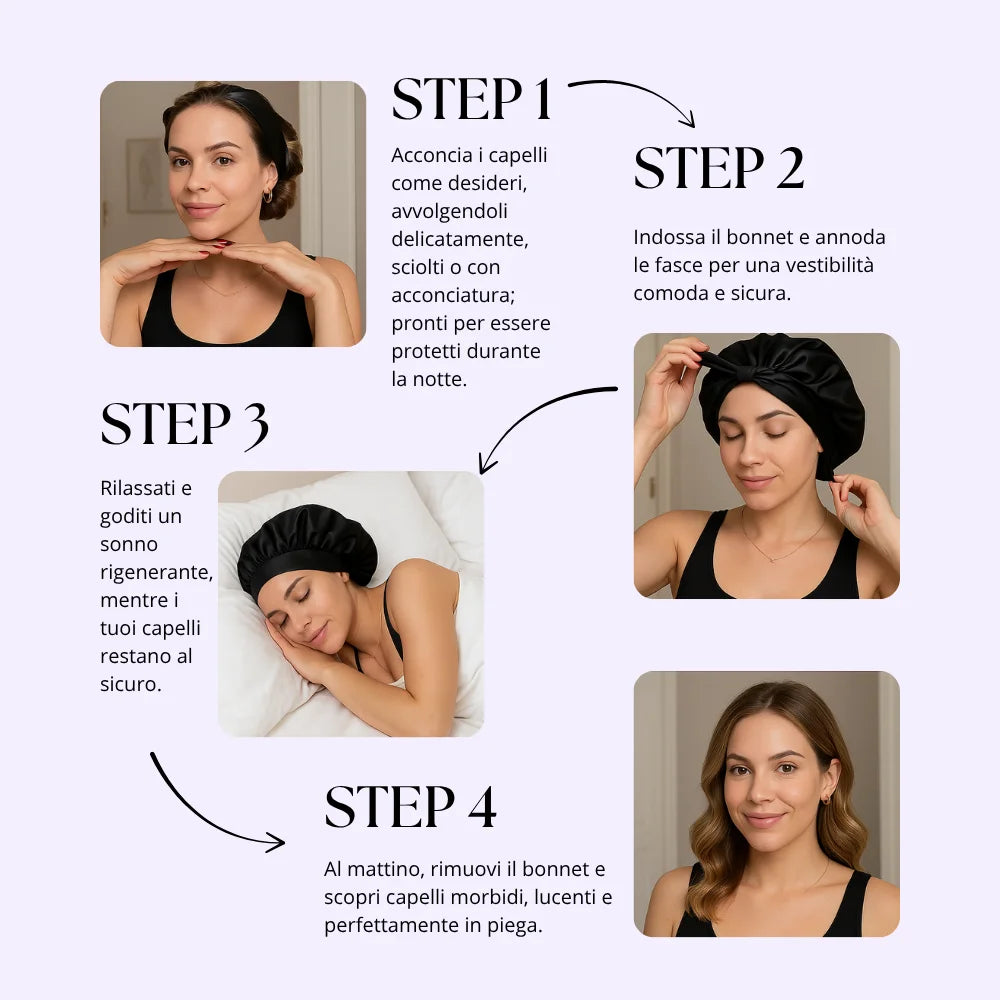 STEP 1

Acconcia i capelli come desideri, avvolgendoli delicatamente, sciolti o con acconciatura; pronti per essere protetti durante la notte.

STEP 2

Indossa il bonnet e annoda le fasce per una vestibilità comoda e sicura.

STEP 3

Rilassati e goditi un sonno rigenerante, mentre i tuoi capelli restano al sicuro.

STEP 4

Al mattino, rimuovi il bonnet e scopri capelli morbidi, lucenti e perfettamente in piega.