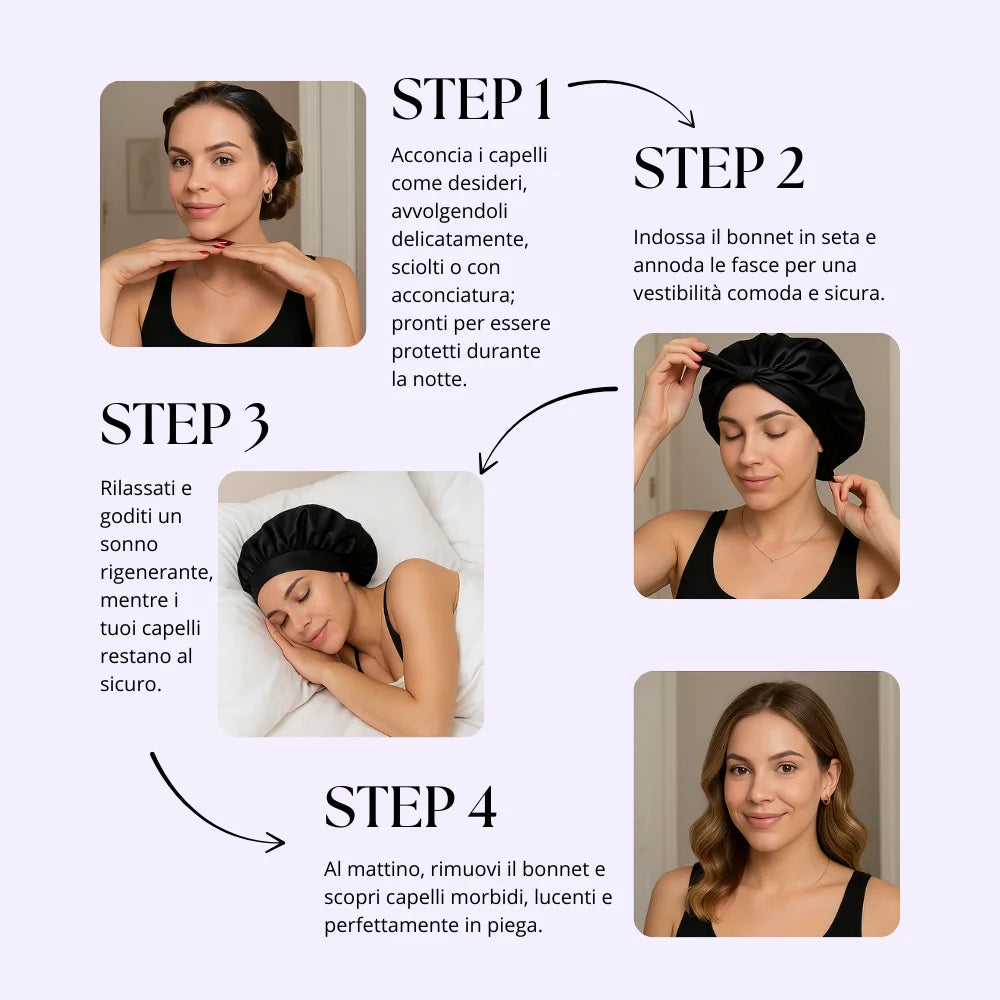 STEP 1

Acconcia i capelli come desideri, avvolgendoli delicatamente, sciolti o con acconciatura; pronti per essere protetti durante la notte.

STEP 2

Indossa il bonnet in seta e annoda le fasce per una vestibilità comoda e sicura.

STEP 3

Rilassati e goditi un sonno rigenerante, mentre i tuoi capelli restano al sicuro.

STEP 4

Al mattino, rimuovi il bonnet e scopri capelli morbidi, lucenti e perfettamente in piega.