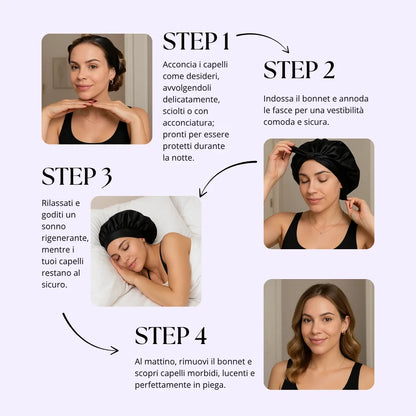 STEP 1

Acconcia i capelli come desideri, avvolgendoli delicatamente, sciolti o con acconciatura; pronti per essere protetti durante la notte.

STEP 2

Indossa il bonnet e annoda le fasce per una vestibilità comoda e sicura.

STEP 3

Rilassati e goditi un sonno rigenerante, mentre i tuoi capelli restano al sicuro.

STEP 4

Al mattino, rimuovi il bonnet e scopri capelli morbidi, lucenti e perfettamente in piega.